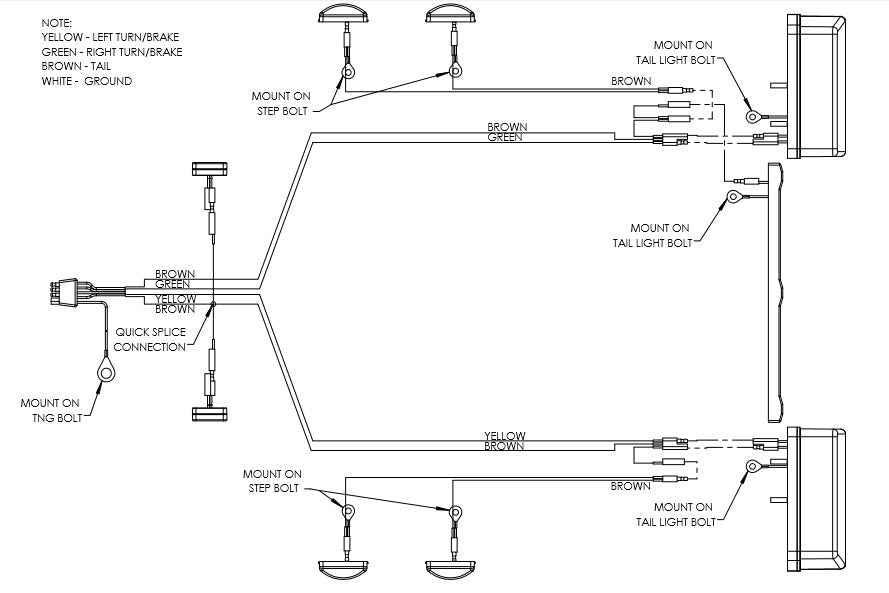 NOTE:
YELLOW - LEFT TURN/BRAKE
GREEN - RIGHT TURN/BRAKE
BROWN - TAIL
WHITE - GROUND

MOUNT ON
STEP BOLT

BROWN

MOUNT ON
TAIL LIGHT BOLT

BROWN
GREEN

MOUNT ON
TAIL LIGHT BOLT

BROWN
GREEN
YELLOW
BROWN

QUICK SPLICE
CONNECTION

MOUNT ON
TNG BOLT

YELLOW
BROWN

MOUNT ON
STEP BOLT

BROWN

MOUNT ON
TAIL LIGHT BOLT